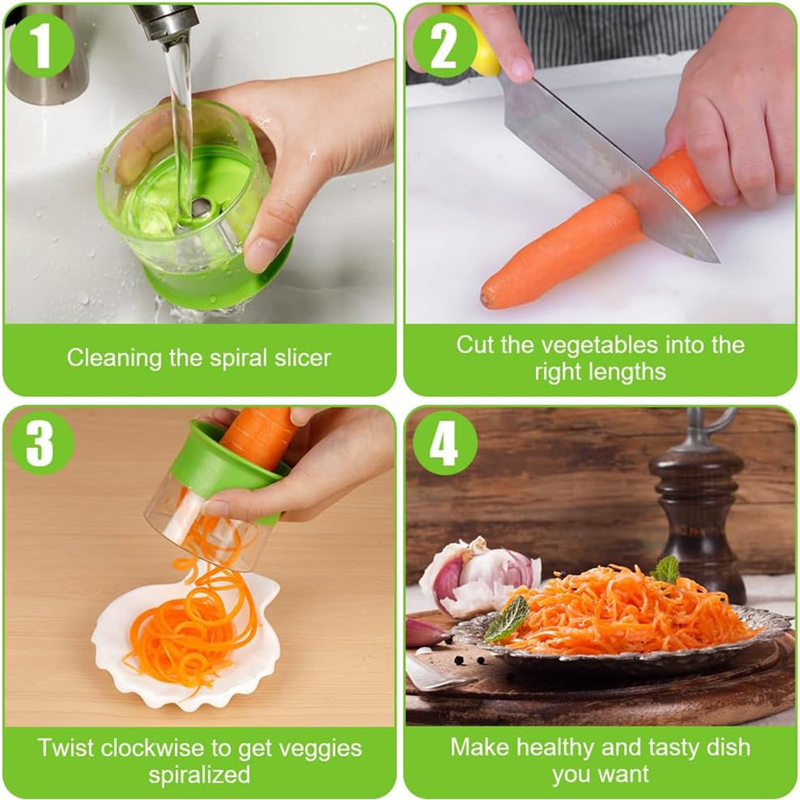 1

Cleaning the spiral slicer

2

Cut the vegetables into the right lengths

3

Twist clockwise to get veggies spiralized

4

Make healthy and tasty dish you want